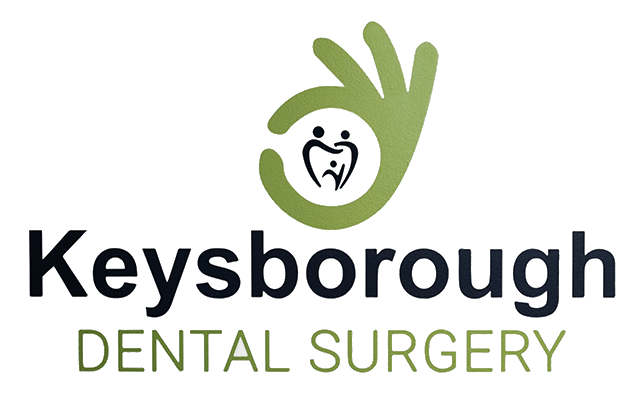 Keysborough
DENTAL SURGERY